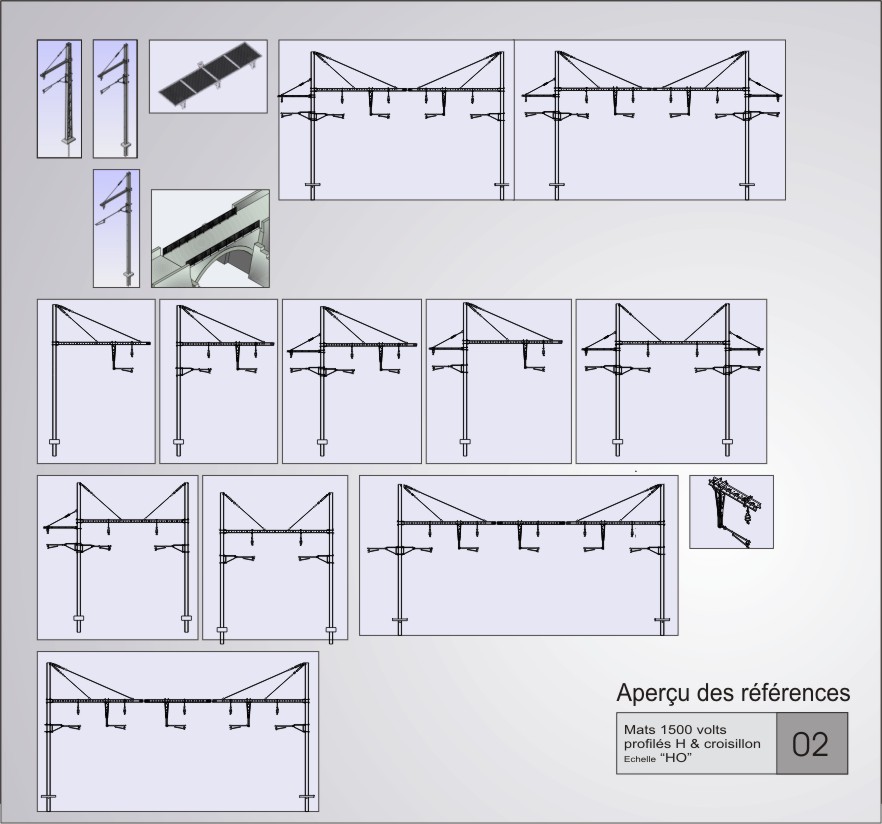 Aperçu des références

Mats 1500 volts profilés H & croisillon Echelle "HO"

02